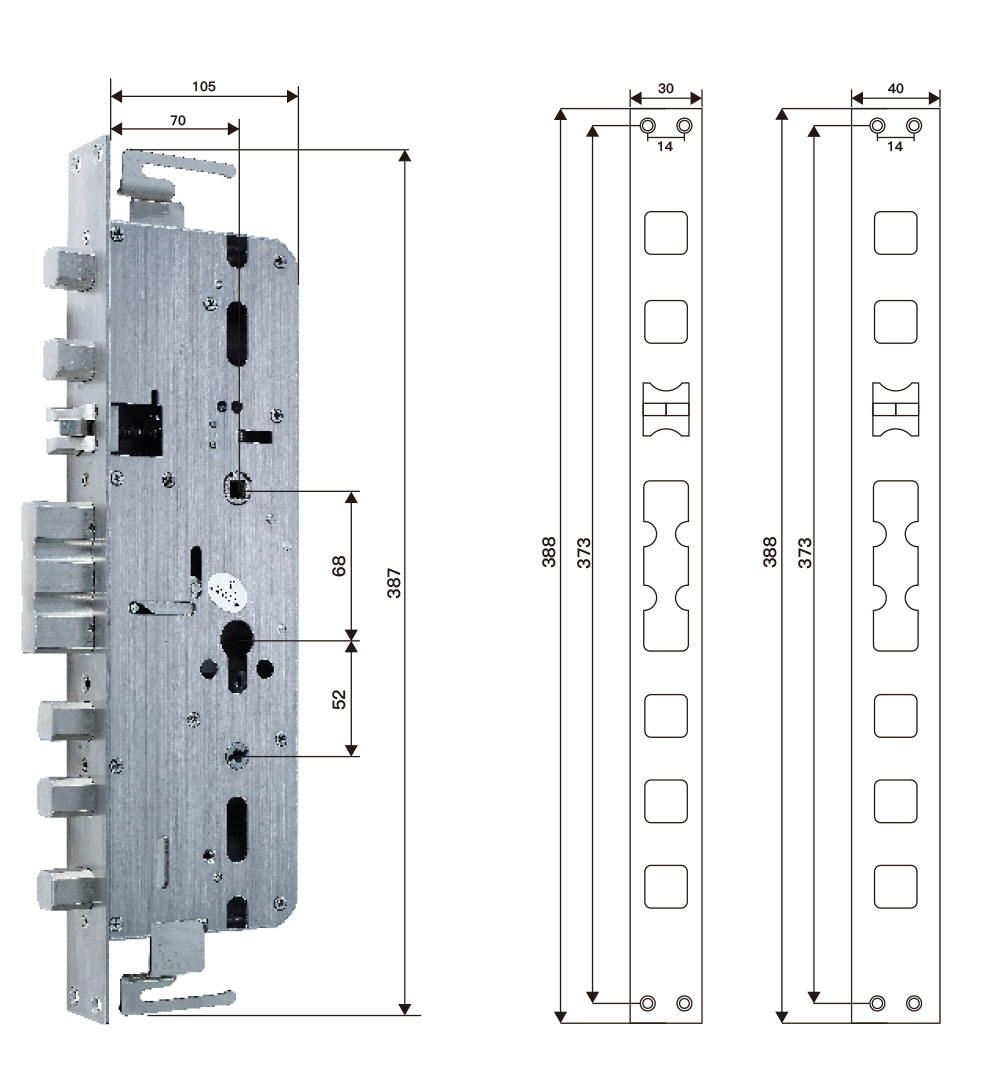 105
70
68
52
387
30
14
388
373
40
14
388
373